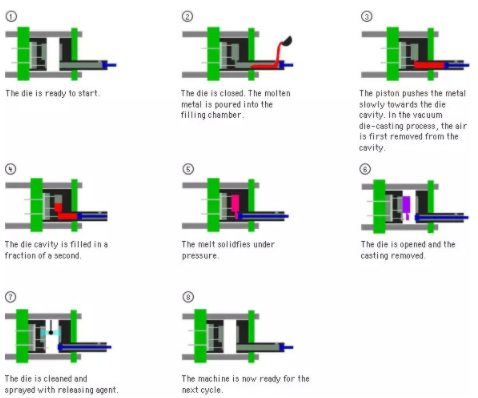 ①

The die is ready to start.

②

The die is closed. The molten metal is poured into the filling chamber.

③

The piston pushes the metal slowly towards the die cavity. In the vacuum die-casting process, the air is first removed from the cavity.

④

The die cavity is filled in a fraction of a second.

⑤

The melt solidfies under pressure.

⑥

The die is opened and the casting removed.

⑦

The die is cleaned and sprayed with releasing agent.

⑧

The machine is now ready for the next cycle.